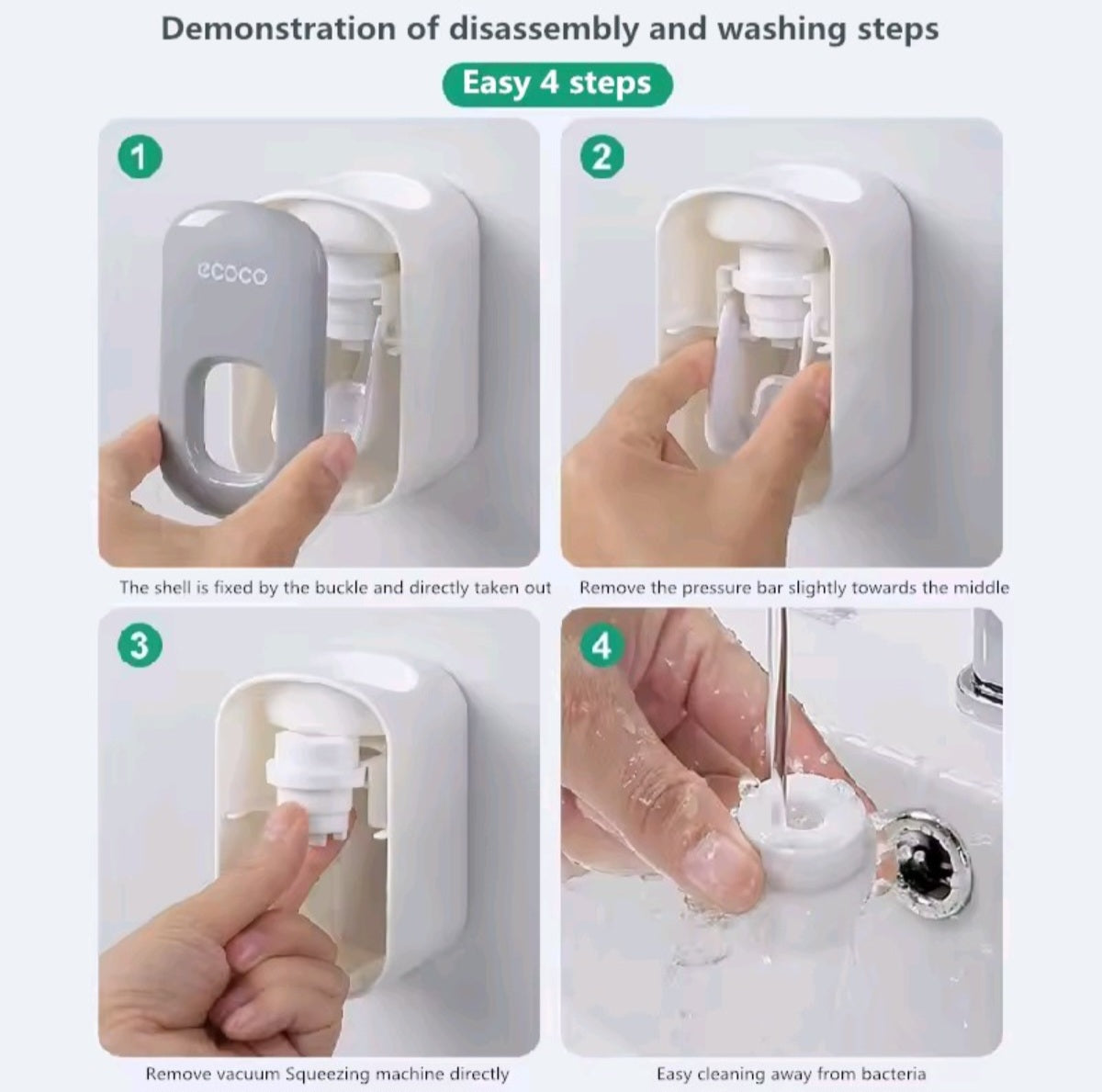 Demonstration of disassembly and washing steps

Easy 4 steps

1

ecoco

The shell is fixed by the buckle and directly taken out

2

Remove the pressure bar slightly towards the middle

3

Remove vacuum Squeezing machine directly

4

Easy cleaning away from bacteria